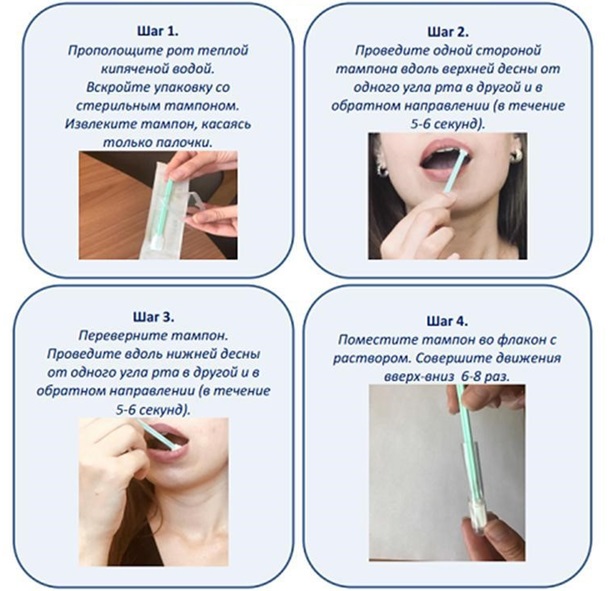 Шаг 1.
Прополощите рот теплой кипяченой водой.
Вскройте упаковку со стерильным тампоном.
Извлеките тампон, касаясь только палочки.

Шаг 2.
Проведите одной стороной тампона вдоль верхней десны от одного угла рта в другой и в обратном направлении (в течение 5-6 секунд).

Шаг 3.
Переверните тампон.
Проведите вдоль нижней десны от одного угла рта в другой и в обратном направлении (в течение 5-6 секунд).

Шаг 4.
Поместите тампон во флакон с раствором. Совершите движения вверх-вниз 6-8 раз.